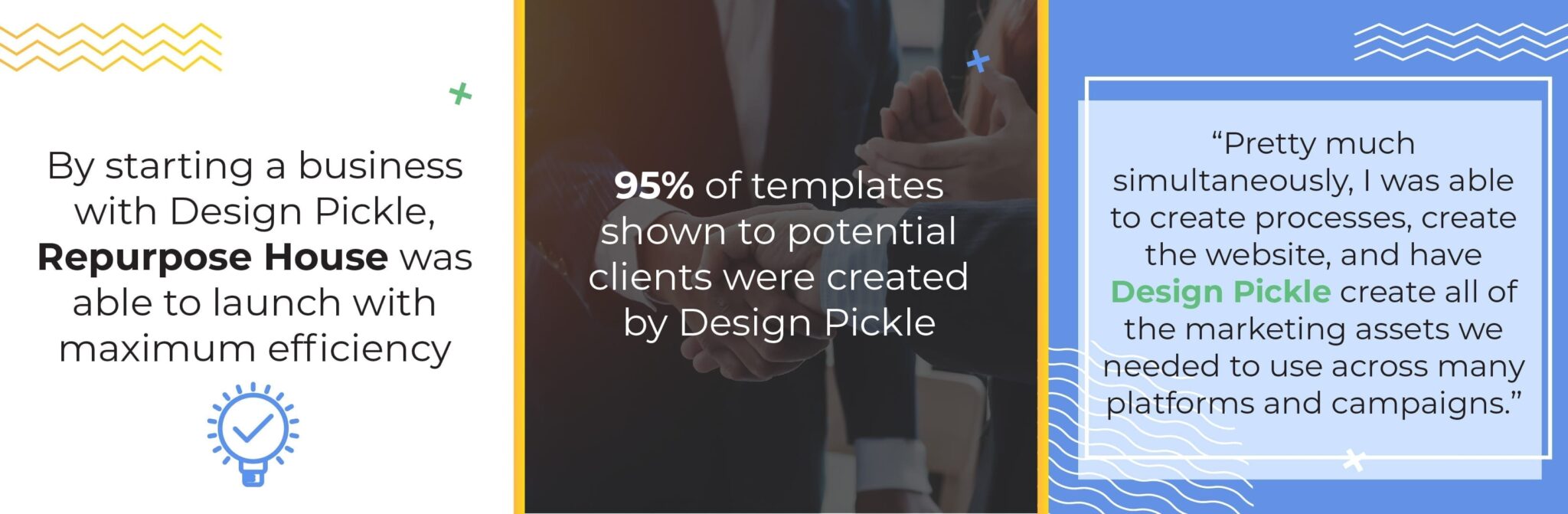 By starting a business with Design Pickle, Repurpose House was able to launch with maximum efficiency

95% of templates shown to potential clients were created by Design Pickle

“Pretty much simultaneously, I was able to create processes, create the website, and have Design Pickle create all of the marketing assets we needed to use across many platforms and campaigns.”